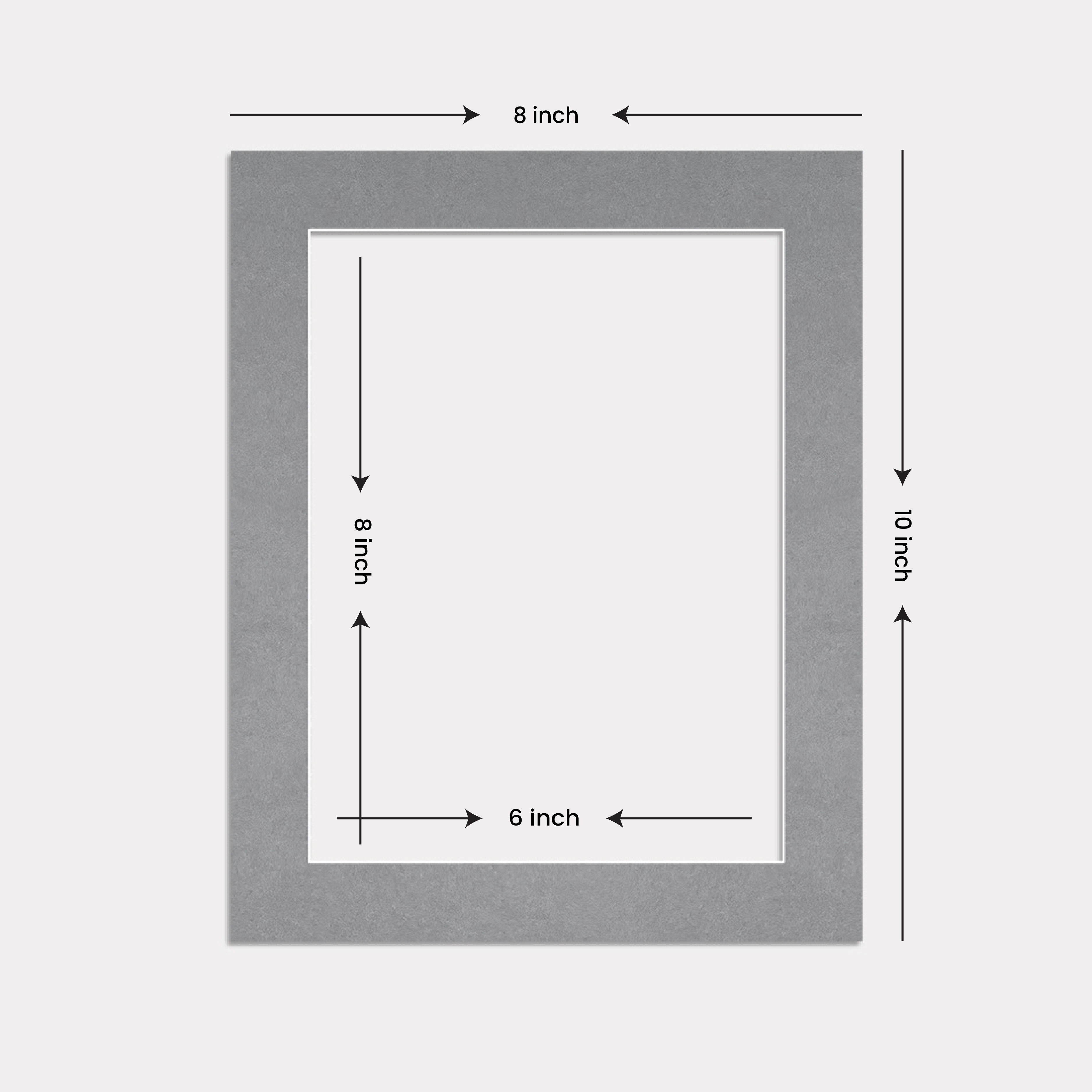 8 inch

8 inch

10 inch

6 inch